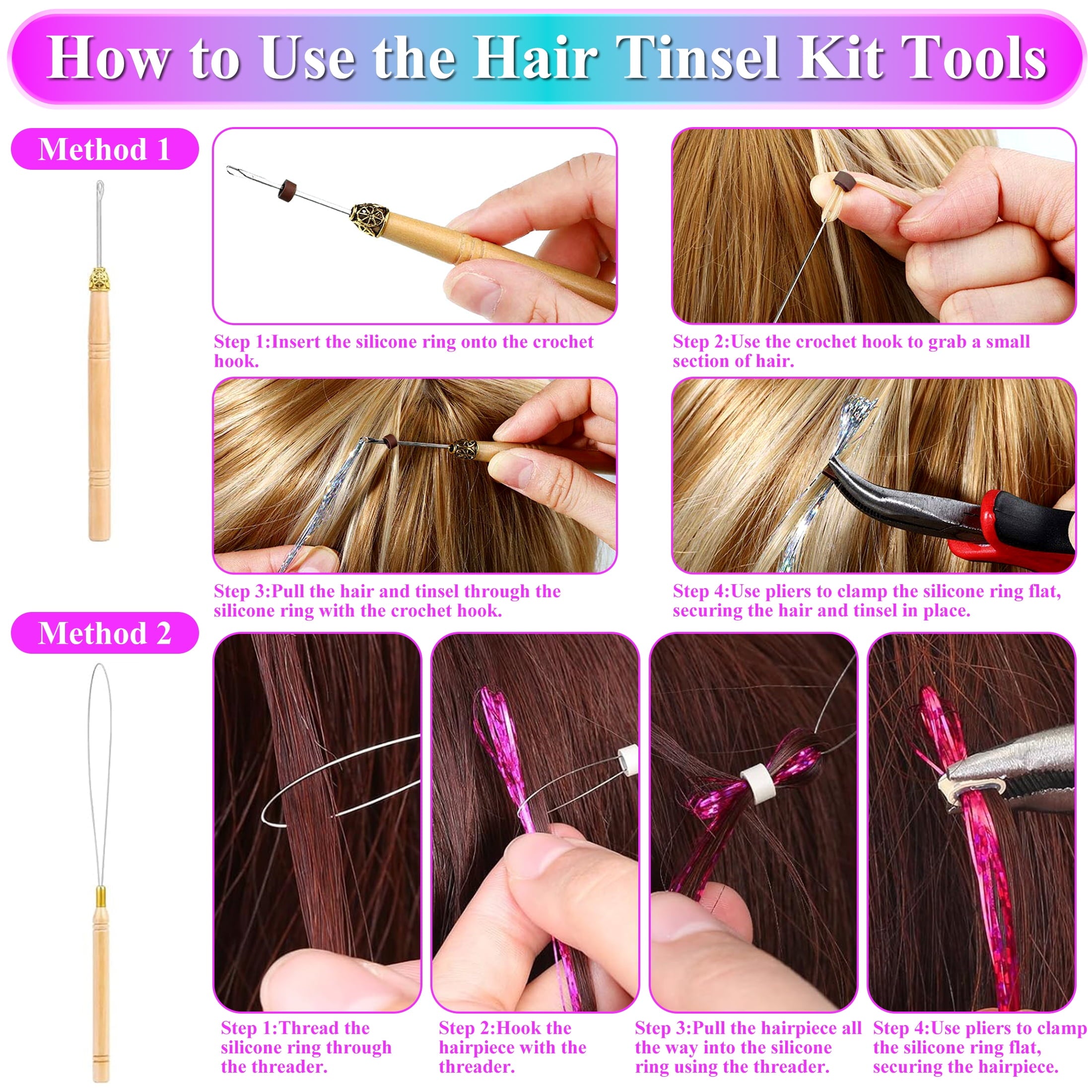 How to Use the Hair Tinsel Kit Tools

Method 1

Step 1:Insert the silicone ring onto the crochet hook.

Step 2:Use the crochet hook to grab a small section of hair.

Step 3:Pull the hair and tinsel through the silicone ring with the crochet hook.

Step 4:Use pliers to clamp the silicone ring flat, securing the hair and tinsel in place.

Method 2

Step 1:Thread the silicone ring through the threader.

Step 2:Hook the hairpiece with the threader.

Step 3:Pull the hairpiece all the way into the silicone ring using the threader.

Step 4:Use pliers to clamp the silicone ring flat, securing the hairpiece.