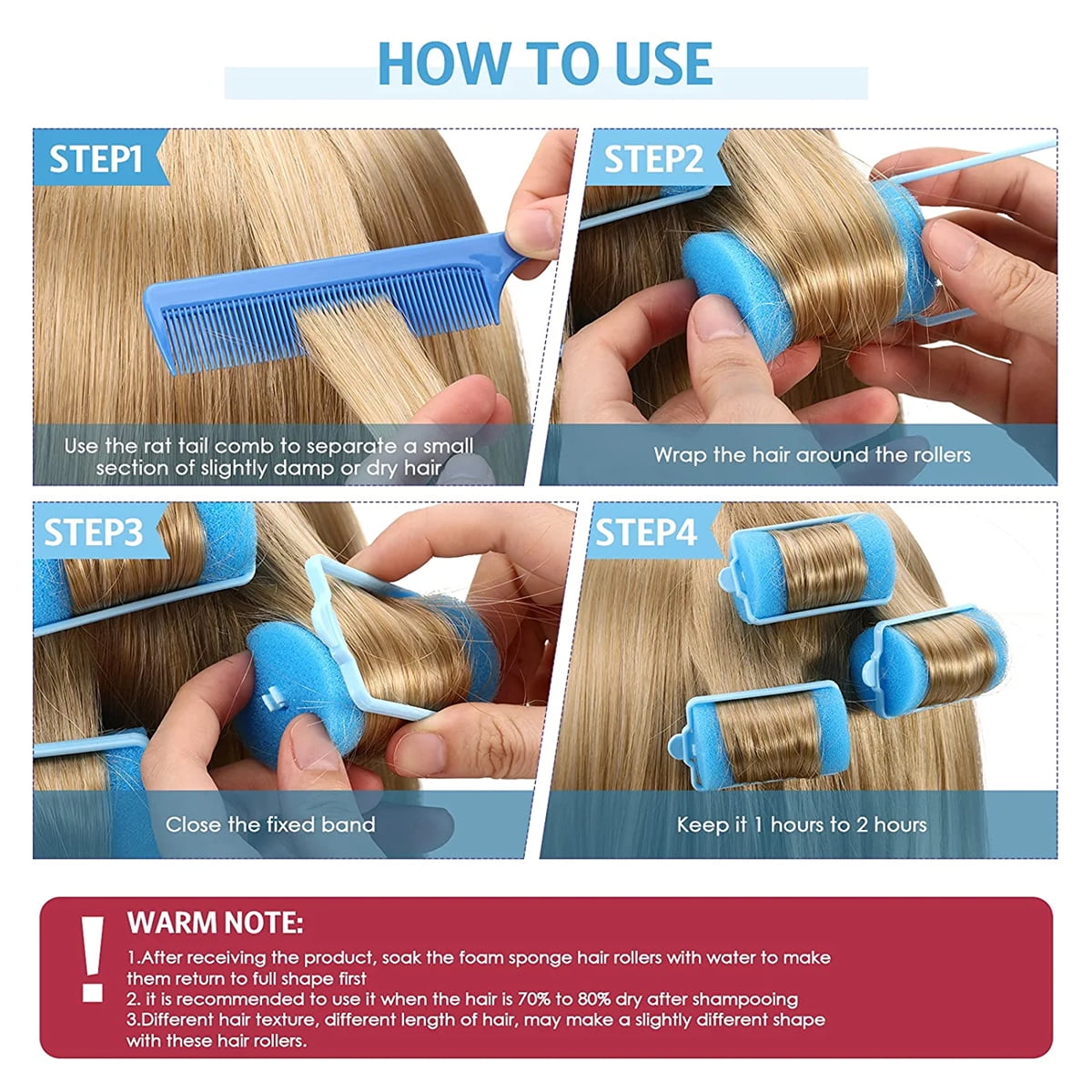 HOW TO USE

STEP1

Use the rat tail comb to separate a small section of slightly damp or dry hair

STEP2

Wrap the hair around the rollers

STEP3

Close the fixed band

STEP4

Keep it 1 hours to 2 hours

!

WARM NOTE:

1.After receiving the product, soak the foam sponge hair rollers with water to make them return to full shape first
2. it is recommended to use it when the hair is 70% to 80% dry after shampooing
3.Different hair texture, different length of hair, may make a slightly different shape with these hair rollers.