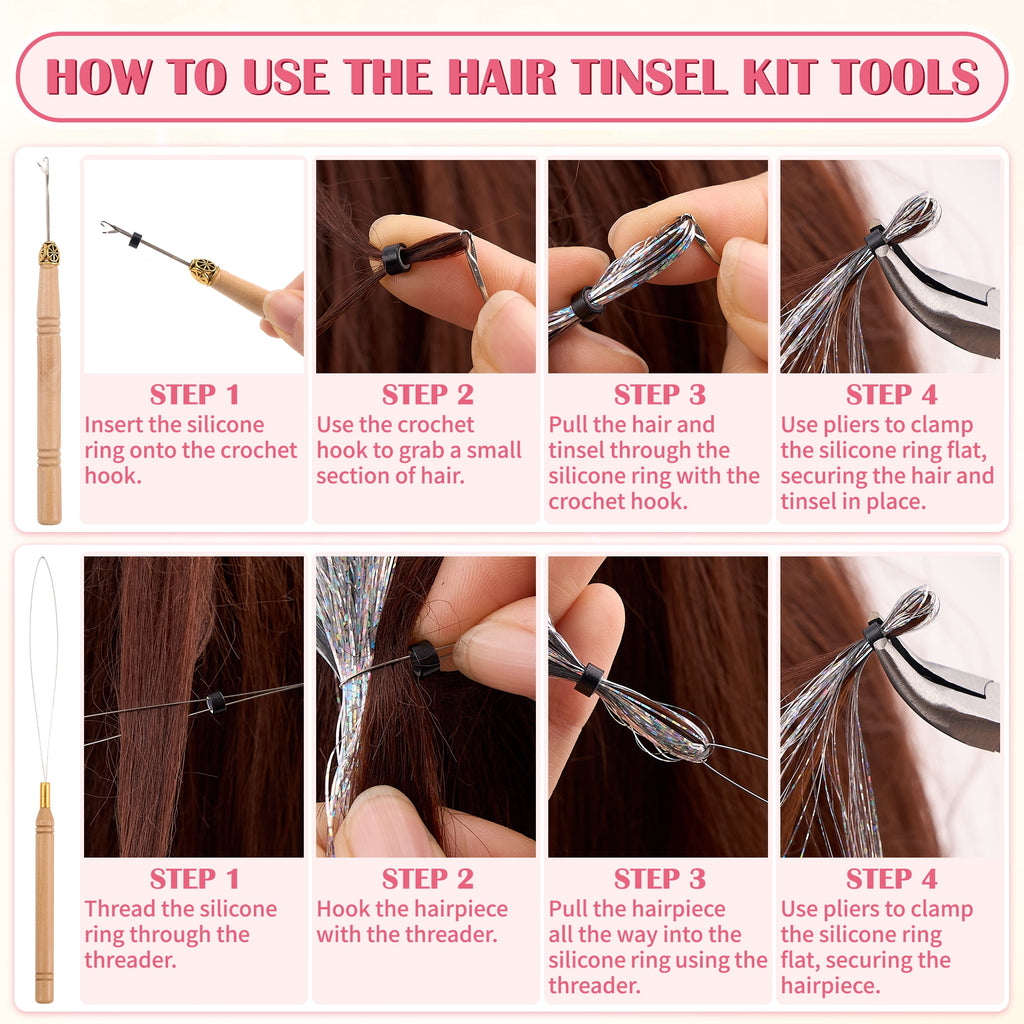 HOW TO USE THE HAIR TINSEL KIT TOOLS

STEP 1
Insert the silicone ring onto the crochet hook.

STEP 2
Use the crochet hook to grab a small section of hair.

STEP 3
Pull the hair and tinsel through the silicone ring with the crochet hook.

STEP 4
Use pliers to clamp the silicone ring flat, securing the hair and tinsel in place.

STEP 1
Thread the silicone ring through the threader.

STEP 2
Hook the hairpiece with the threader.

STEP 3
Pull the hairpiece all the way into the silicone ring using the threader.

STEP 4
Use pliers to clamp the silicone ring flat, securing the hairpiece.